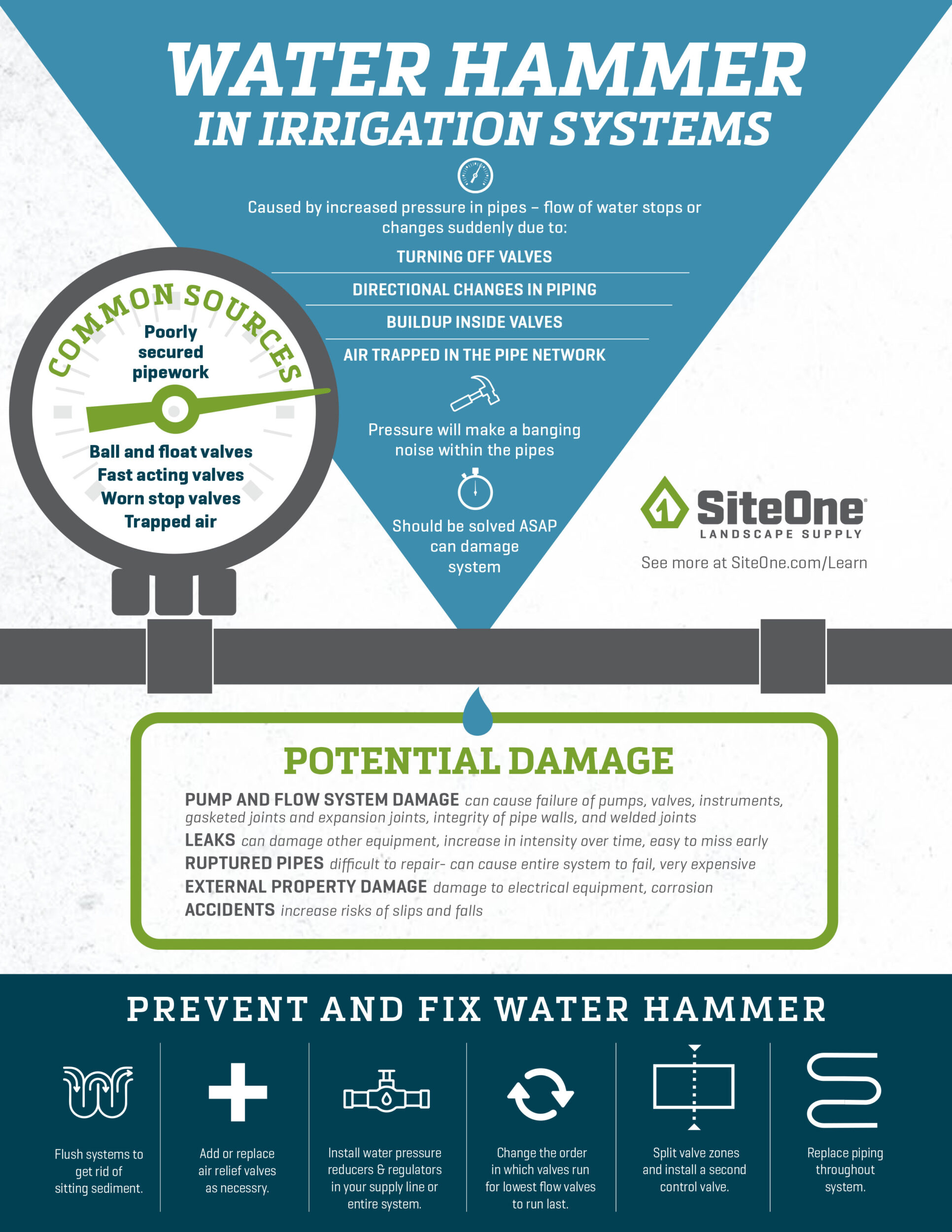 WATER HAMMER
IN IRRIGATION SYSTEMS

Caused by increased pressure in pipes – flow of water stops or changes suddenly due to:

TURNING OFF VALVES

DIRECTIONAL CHANGES IN PIPING

BUILDUP INSIDE VALVES

AIR TRAPPED IN THE PIPE NETWORK

Pressure will make a banging noise within the pipes

Should be solved ASAP can damage system

COMMON SOURCES

Poorly secured pipework

Ball and float valves
Fast acting valves
Worn stop valves
Trapped air

SiteOne
LANDSCAPE SUPPLY

See more at SiteOne.com/Learn

POTENTIAL DAMAGE

PUMP AND FLOW SYSTEM DAMAGE can cause failure of pumps, valves, instruments, gasketed joints and expansion joints, integrity of pipe walls, and welded joints

LEAKS can damage other equipment, increase in intensity over time, easy to miss early

RUPTURED PIPES difficult to repair- can cause entire system to fail, very expensive

EXTERNAL PROPERTY DAMAGE damage to electrical equipment, corrosion

ACCIDENTS increase risks of slips and falls

PREVENT AND FIX WATER HAMMER

Flush systems to get rid of sitting sediment.

Add or replace air relief valves as necessary.

Install water pressure reducers & regulators in your supply line or entire system.

Change the order in which valves run for lowest flow valves to run last.

Split valve zones and install a second control valve.

Replace piping throughout system.