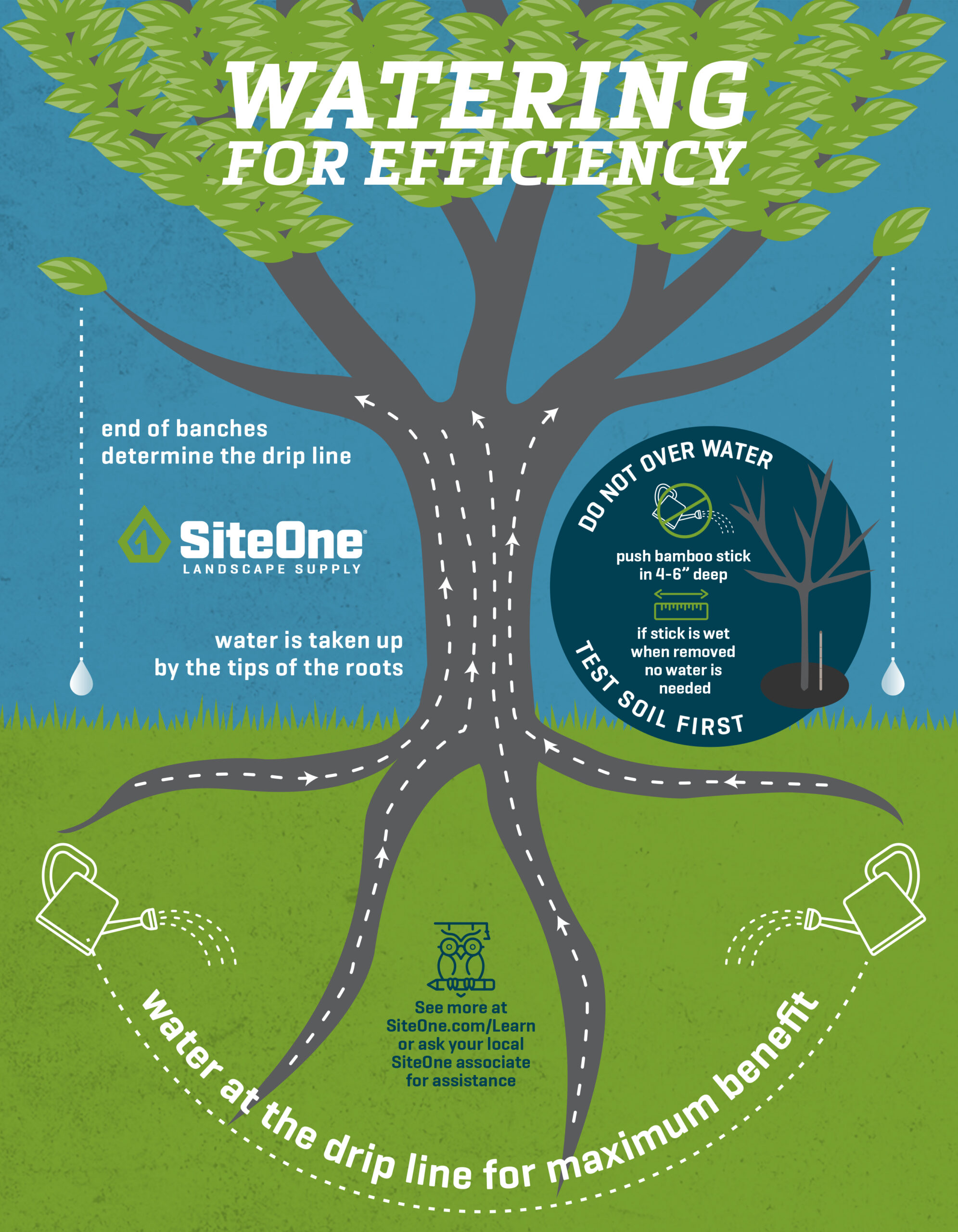 WATERING
FOR EFFICIENCY

end of banches determine the drip line

SiteOne
LANDSCAPE SUPPLY

water is taken up by the tips of the roots

DO NOT OVER WATER

push bamboo stick in 4-6" deep

if stick is wet when removed no water is needed

TEST SOIL FIRST

See more at SiteOne.com/Learn or ask your local SiteOne associate for assistance

water at the drip line for maximum benefit